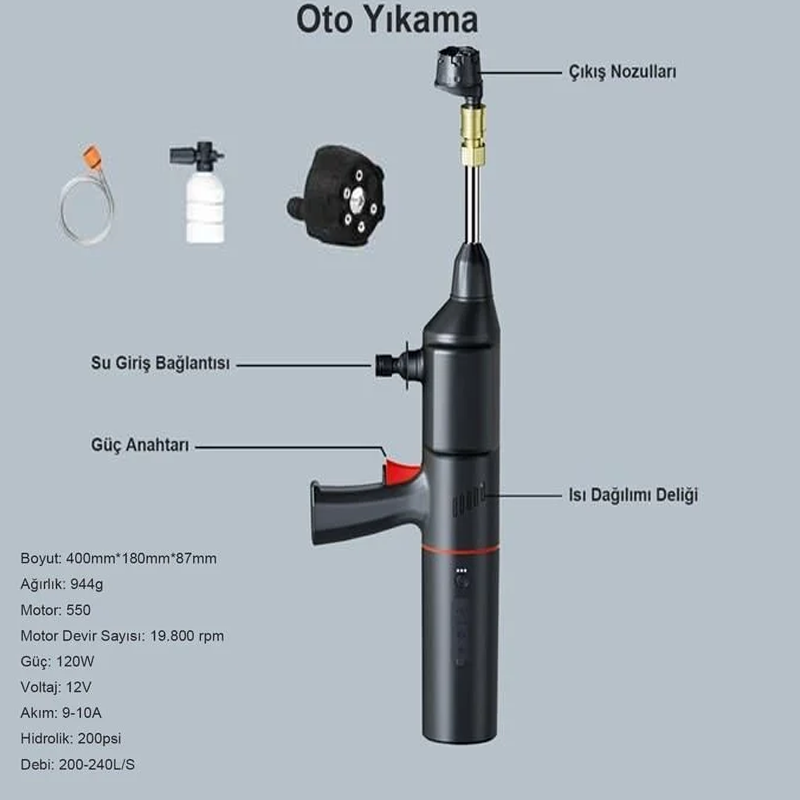 Oto Yıkama

Çıkış Nozulları

Su Giriş Bağlantısı

Güç Anahtarı

Isı Dağılımı Deliği

Boyut: 400mm*180mm*87mm
Ağırlık: 944g
Motor: 550
Motor Devir Sayısı: 19.800 rpm
Güç: 120W
Voltaj: 12V
Akım: 9-10A
Hidrolik: 200psi
Debi: 200-240L/S